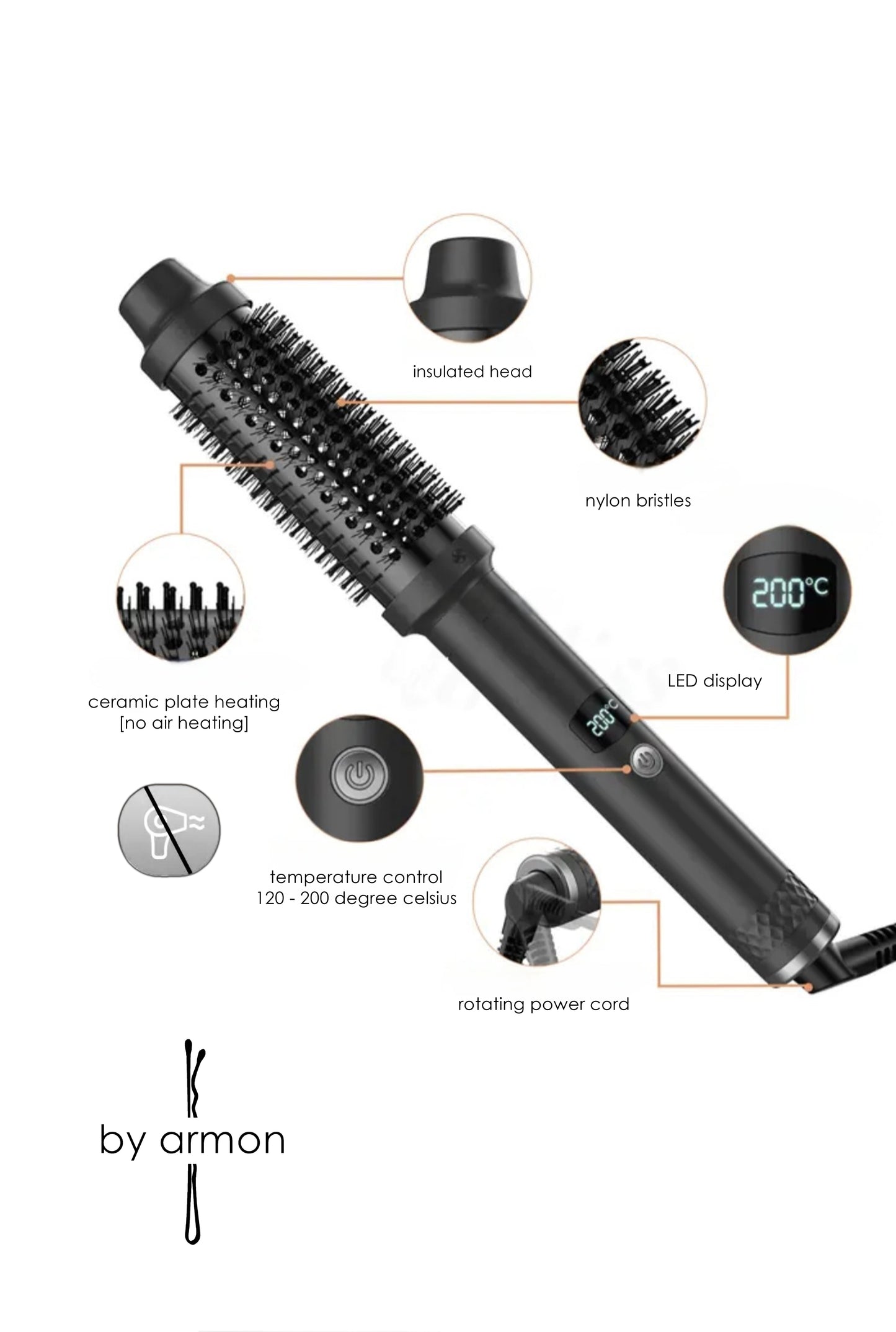 insulated head

nylon bristles

200°C

LED display

ceramic plate heating
[no air heating]

200°C

temperature control
120 - 200 degree celsius

rotating power cord

by armon